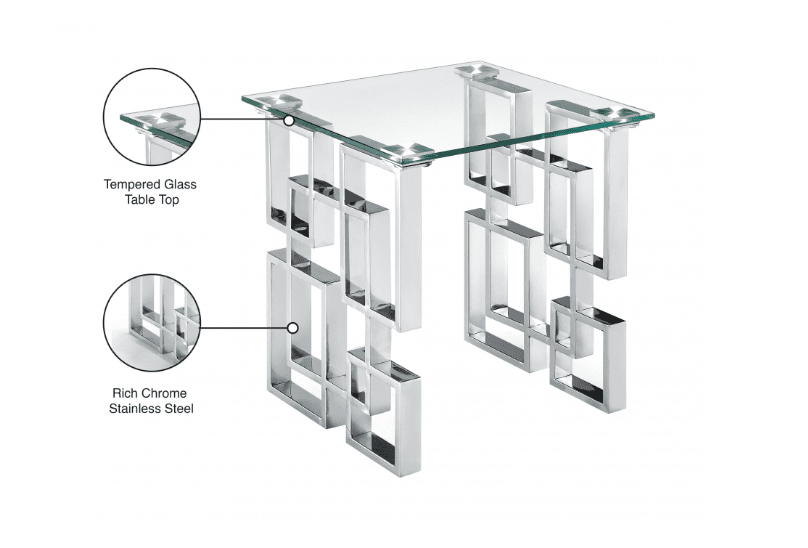 Tempered Glass
Table Top

Rich Chrome
Stainless Steel