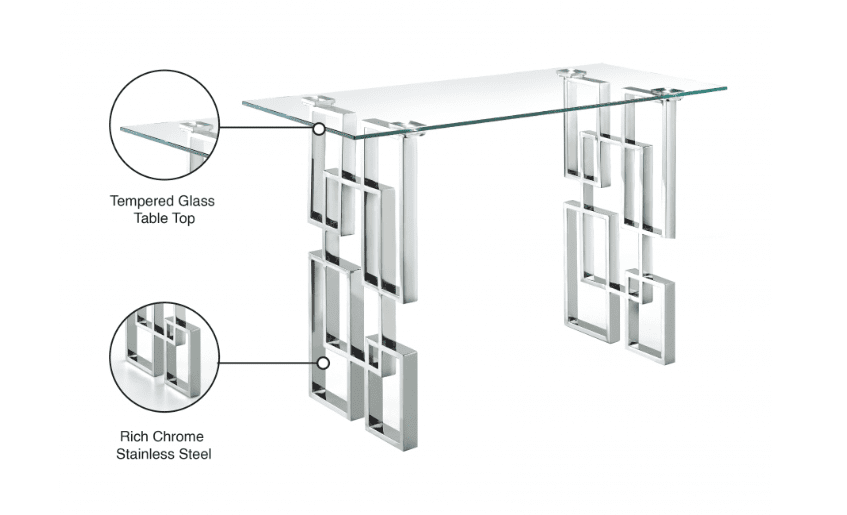 Tempered Glass
Table Top

Rich Chrome
Stainless Steel